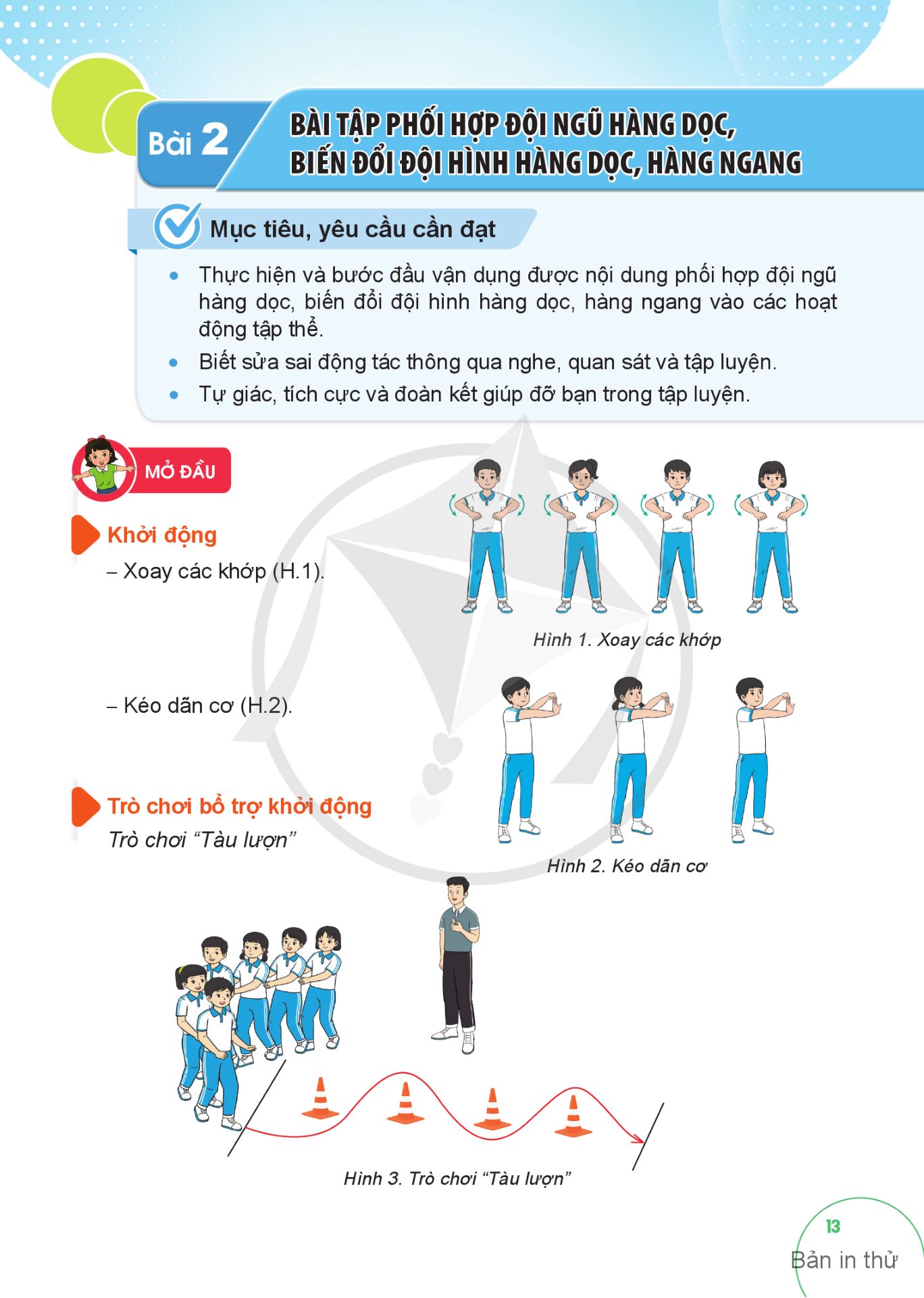 Bài 2

BÀI TẬP PHỐI HỢP ĐỘI NGŨ HÀNG DỌC, BIẾN ĐỔI ĐỘI HÌNH HÀNG DỌC, HÀNG NGANG

Mục tiêu, yêu cầu cần đạt

• Thực hiện và bước đầu vận dụng được nội dung phối hợp đội ngũ hàng dọc, biến đổi đội hình hàng dọc, hàng ngang vào các hoạt động tập thể.
• Biết sửa sai động tác thông qua nghe, quan sát và tập luyện.
• Tự giác, tích cực và đoàn kết giúp đỡ bạn trong tập luyện.

MỞ ĐẦU

Khởi động

– Xoay các khớp (H.1).

Hình 1. Xoay các khớp

– Kéo dãn cơ (H.2).

Hình 2. Kéo dãn cơ

Trò chơi bổ trợ khởi động

Trò chơi “Tàu lượn”

Hình 3. Trò chơi “Tàu lượn”

13

Bản in thử