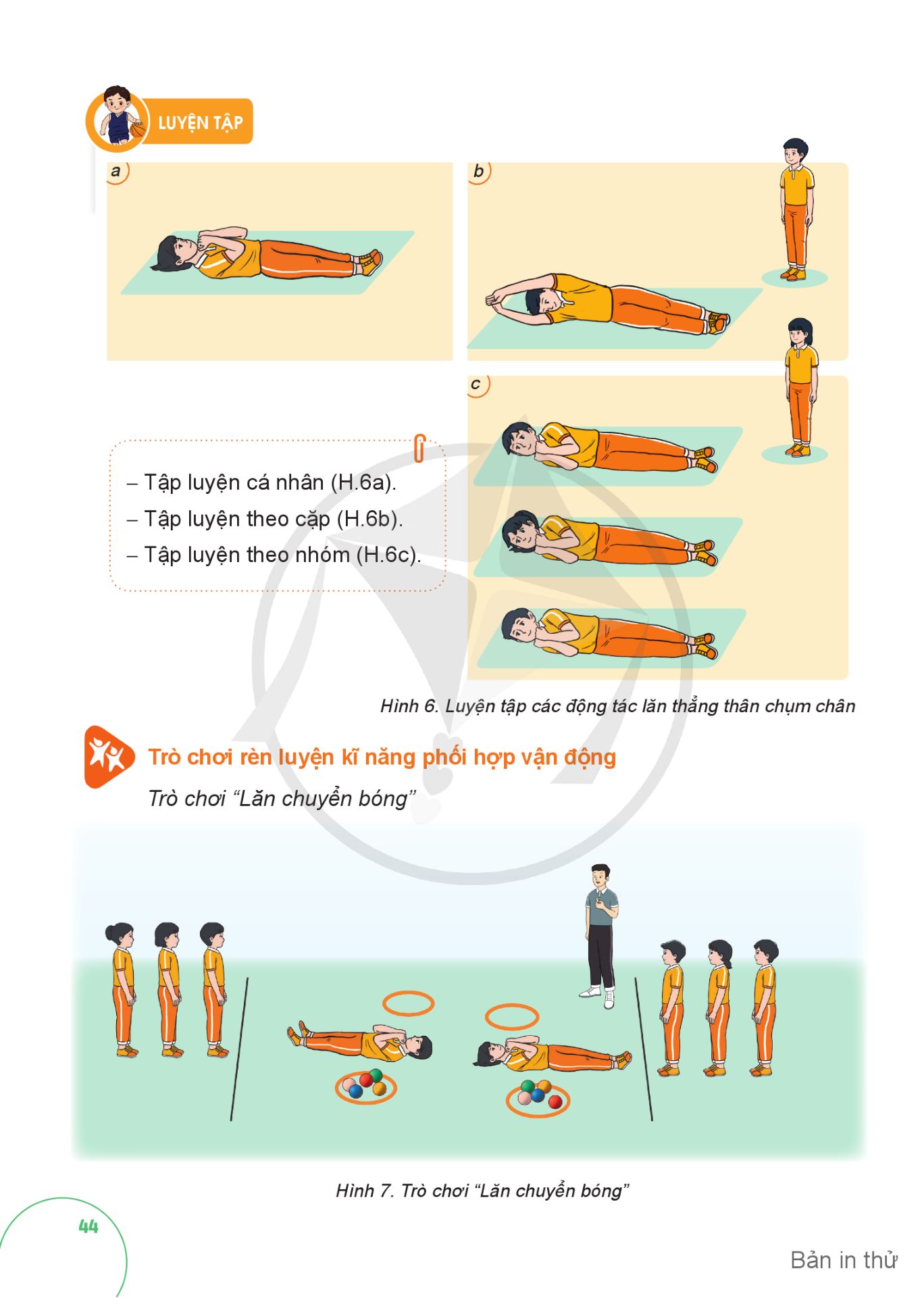 LUYỆN TẬP

a

b

c

– Tập luyện cá nhân (H.6a).
– Tập luyện theo cặp (H.6b).
– Tập luyện theo nhóm (H.6c).

Hình 6. Luyện tập các động tác lăn thẳng thân chụm chân

Trò chơi rèn luyện kĩ năng phối hợp vận động

Trò chơi “Lăn chuyển bóng”

Hình 7. Trò chơi “Lăn chuyển bóng”

44

Bản in thử