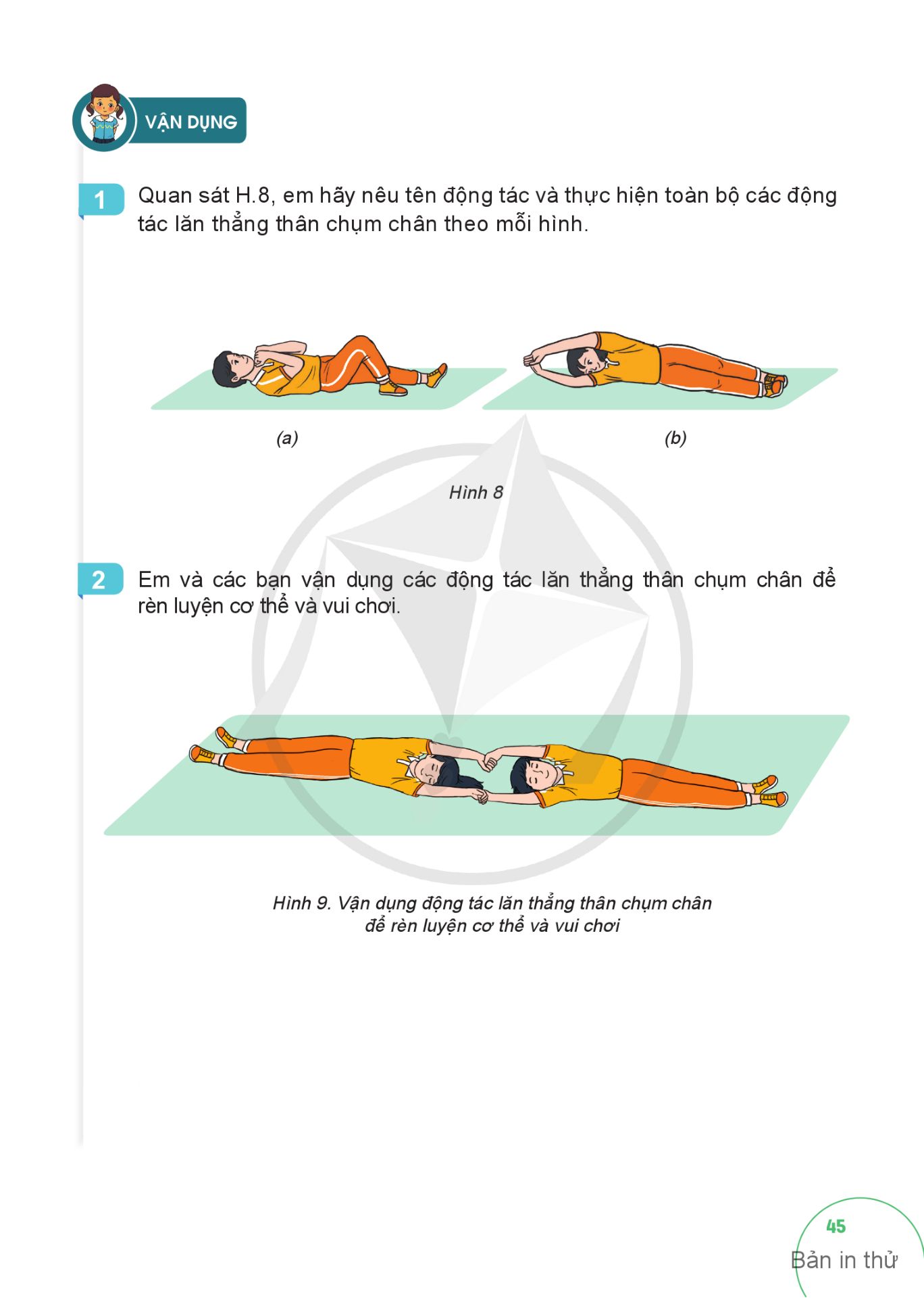 VẬN DỤNG

1 Quan sát H.8, em hãy nêu tên động tác và thực hiện toàn bộ các động tác lăn thẳng thân chụm chân theo mỗi hình.

(a)

(b)

Hình 8

2 Em và các bạn vận dụng các động tác lăn thẳng thân chụm chân để rèn luyện cơ thể và vui chơi.

Hình 9. Vận dụng động tác lăn thẳng thân chụm chân để rèn luyện cơ thể và vui chơi

45

Bản in thử