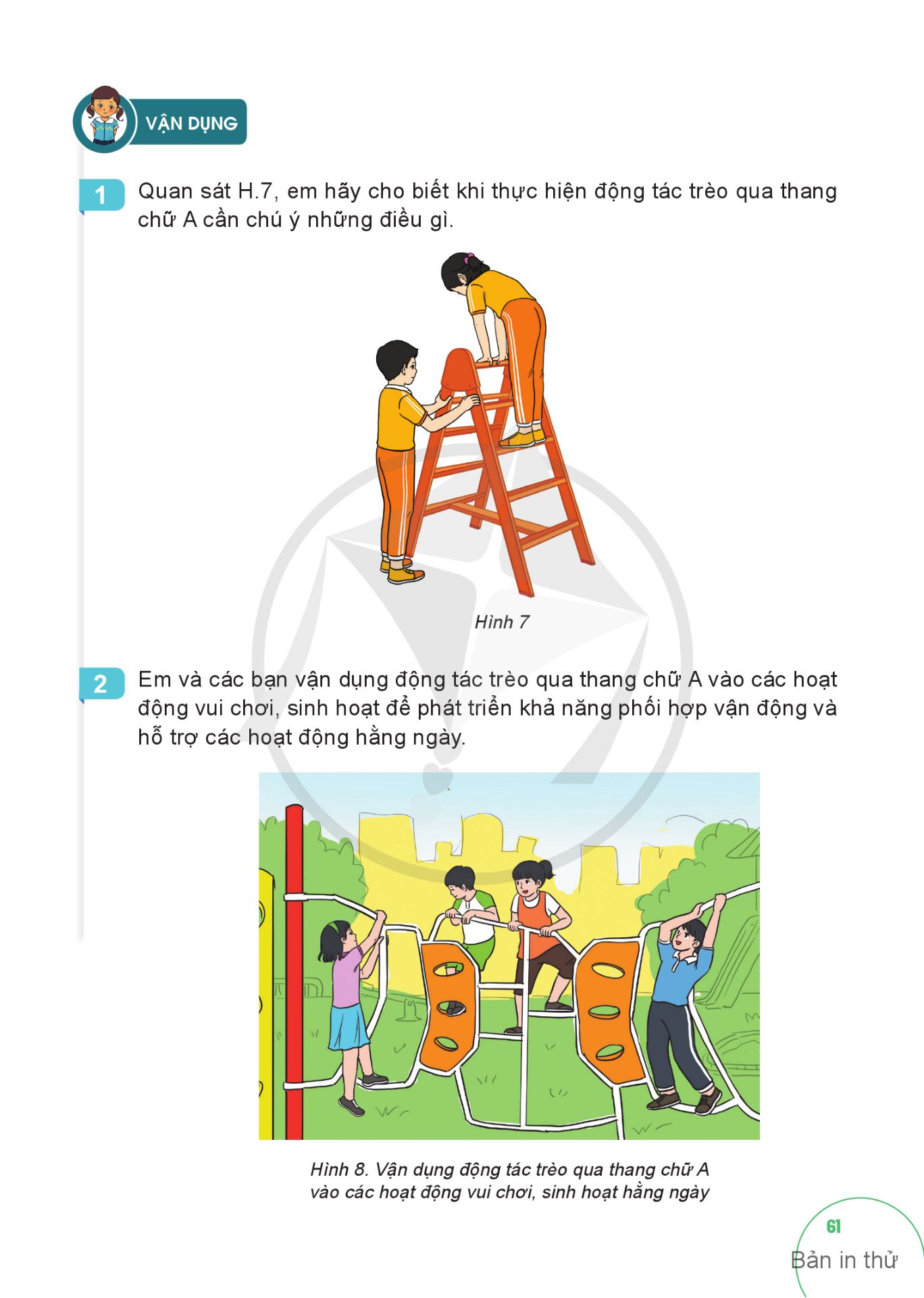 VẬN DỤNG

1 Quan sát H.7, em hãy cho biết khi thực hiện động tác trèo qua thang chữ A cần chú ý những điều gì.

Hình 7

2 Em và các bạn vận dụng động tác trèo qua thang chữ A vào các hoạt động vui chơi, sinh hoạt để phát triển khả năng phối hợp vận động và hỗ trợ các hoạt động hằng ngày.

Hình 8. Vận dụng động tác trèo qua thang chữ A vào các hoạt động vui chơi, sinh hoạt hằng ngày

61
Bản in thử