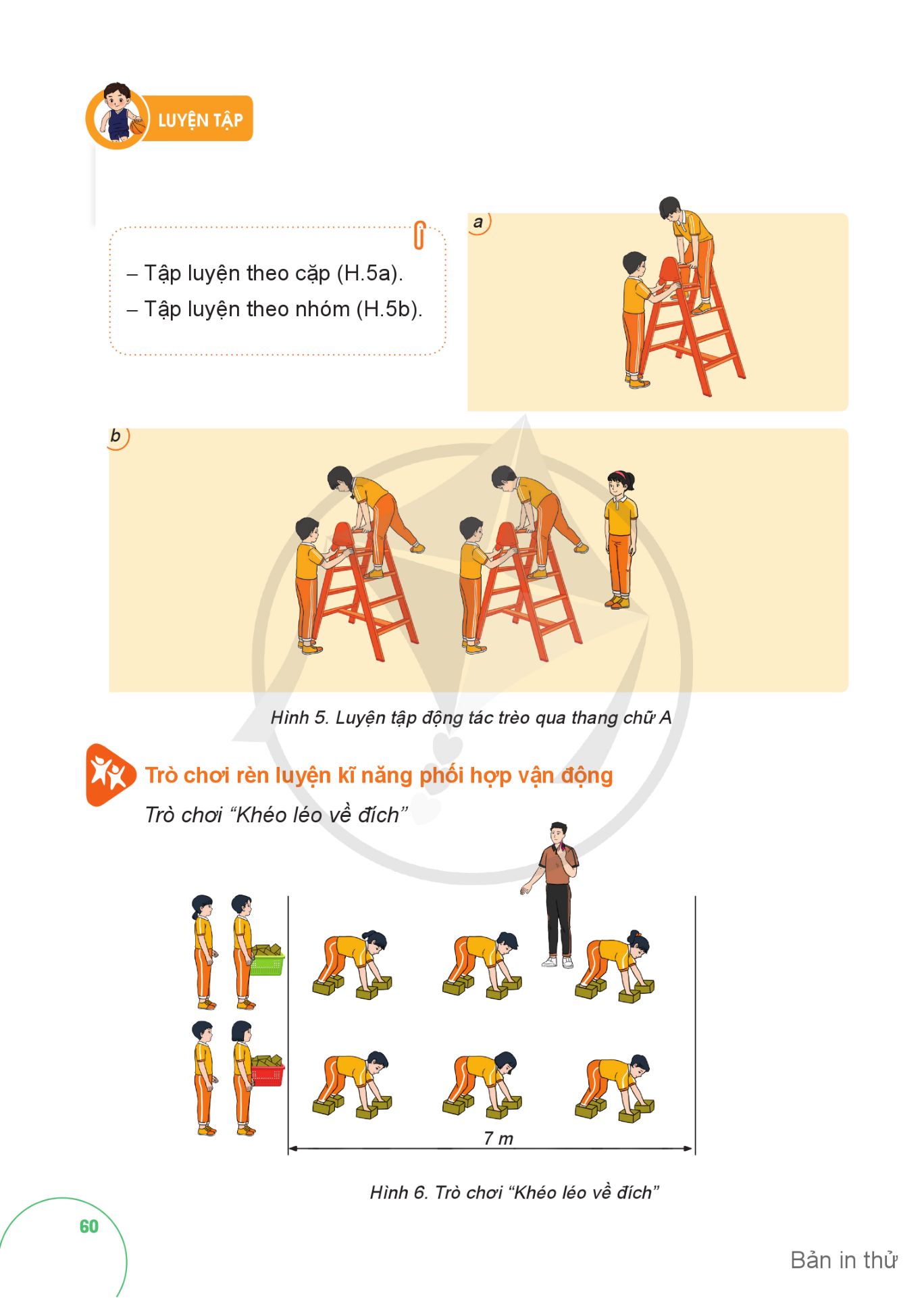 LUYỆN TẬP

– Tập luyện theo cặp (H.5a).
– Tập luyện theo nhóm (H.5b).

a

b

Hình 5. Luyện tập động tác trèo qua thang chữ A

Trò chơi rèn luyện kĩ năng phối hợp vận động
Trò chơi “Khéo léo về đích”

7 m

Hình 6. Trò chơi “Khéo léo về đích”

60

Bản in thử