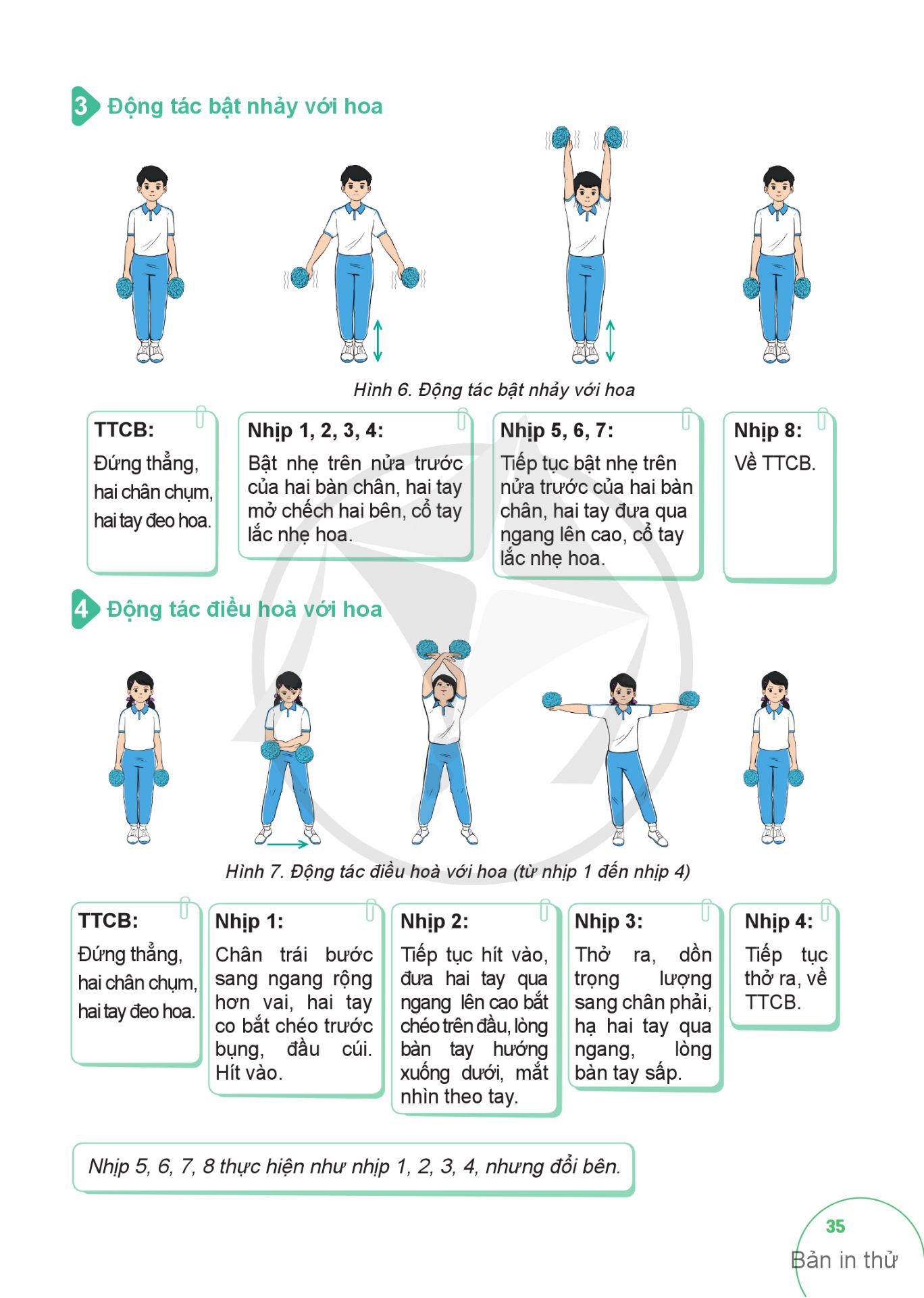 3 Động tác bật nhảy với hoa

Hình 6. Động tác bật nhảy với hoa

TTCB:
Đứng thẳng, hai chân chụm, hai tay đeo hoa.

Nhịp 1, 2, 3, 4:
Bật nhẹ trên nửa trước của hai bàn chân, hai tay mở chếch hai bên, cổ tay lắc nhẹ hoa.

Nhịp 5, 6, 7:
Tiếp tục bật nhẹ trên nửa trước của hai bàn chân, hai tay đưa qua ngang lên cao, cổ tay lắc nhẹ hoa.

Nhịp 8:
Về TTCB.

4 Động tác điều hoà với hoa

Hình 7. Động tác điều hoà với hoa (từ nhịp 1 đến nhịp 4)

TTCB:
Đứng thẳng, hai chân chụm, hai tay đeo hoa.

Nhịp 1:
Chân trái bước sang ngang rộng hơn vai, hai tay co bắt chéo trước bụng, đầu cúi. Hít vào.

Nhịp 2:
Tiếp tục hít vào, đưa hai tay qua ngang lên cao bắt chéo trên đầu, lòng bàn tay hướng xuống dưới, mắt nhìn theo tay.

Nhịp 3:
Thở ra, dồn trọng lượng sang chân phải, hạ hai tay qua ngang, lòng bàn tay sấp.

Nhịp 4:
Tiếp tục thở ra, về TTCB.

Nhịp 5, 6, 7, 8 thực hiện như nhịp 1, 2, 3, 4, nhưng đổi bên.

35
Bản in thử