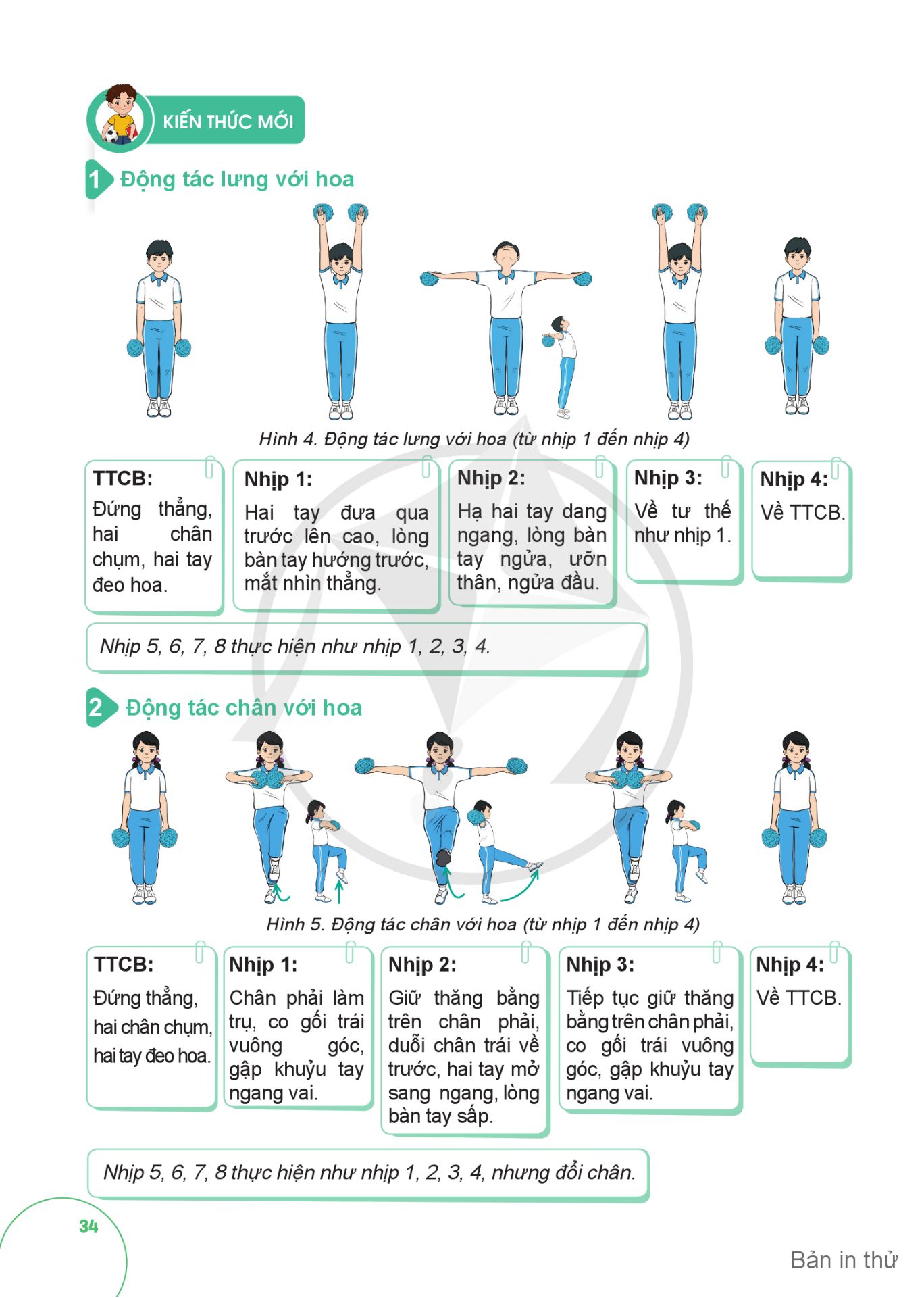 KIẾN THỨC MỚI

1 Động tác lưng với hoa

Hình 4. Động tác lưng với hoa (từ nhịp 1 đến nhịp 4)

TTCB:
Đứng thẳng, hai chân chụm, hai tay đeo hoa.

Nhịp 1:
Hai tay đưa qua trước lên cao, lòng bàn tay hướng trước, mắt nhìn thẳng.

Nhịp 2:
Hạ hai tay dang ngang, lòng bàn tay ngửa, ưỡn thân, ngửa đầu.

Nhịp 3:
Về tư thế như nhịp 1.

Nhịp 4:
Về TTCB.

Nhịp 5, 6, 7, 8 thực hiện như nhịp 1, 2, 3, 4.

2 Động tác chân với hoa

Hình 5. Động tác chân với hoa (từ nhịp 1 đến nhịp 4)

TTCB:
Đứng thẳng, hai chân chụm, hai tay đeo hoa.

Nhịp 1:
Chân phải làm trụ, co gối trái vuông góc, gập khuỷu tay ngang vai.

Nhịp 2:
Giữ thăng bằng trên chân phải, duỗi chân trái về trước, hai tay mở sang ngang, lòng bàn tay sấp.

Nhịp 3:
Tiếp tục giữ thăng bằng trên chân phải, co gối trái vuông góc, gập khuỷu tay ngang vai.

Nhịp 4:
Về TTCB.

Nhịp 5, 6, 7, 8 thực hiện như nhịp 1, 2, 3, 4, nhưng đổi chân.

34

Bản in thử