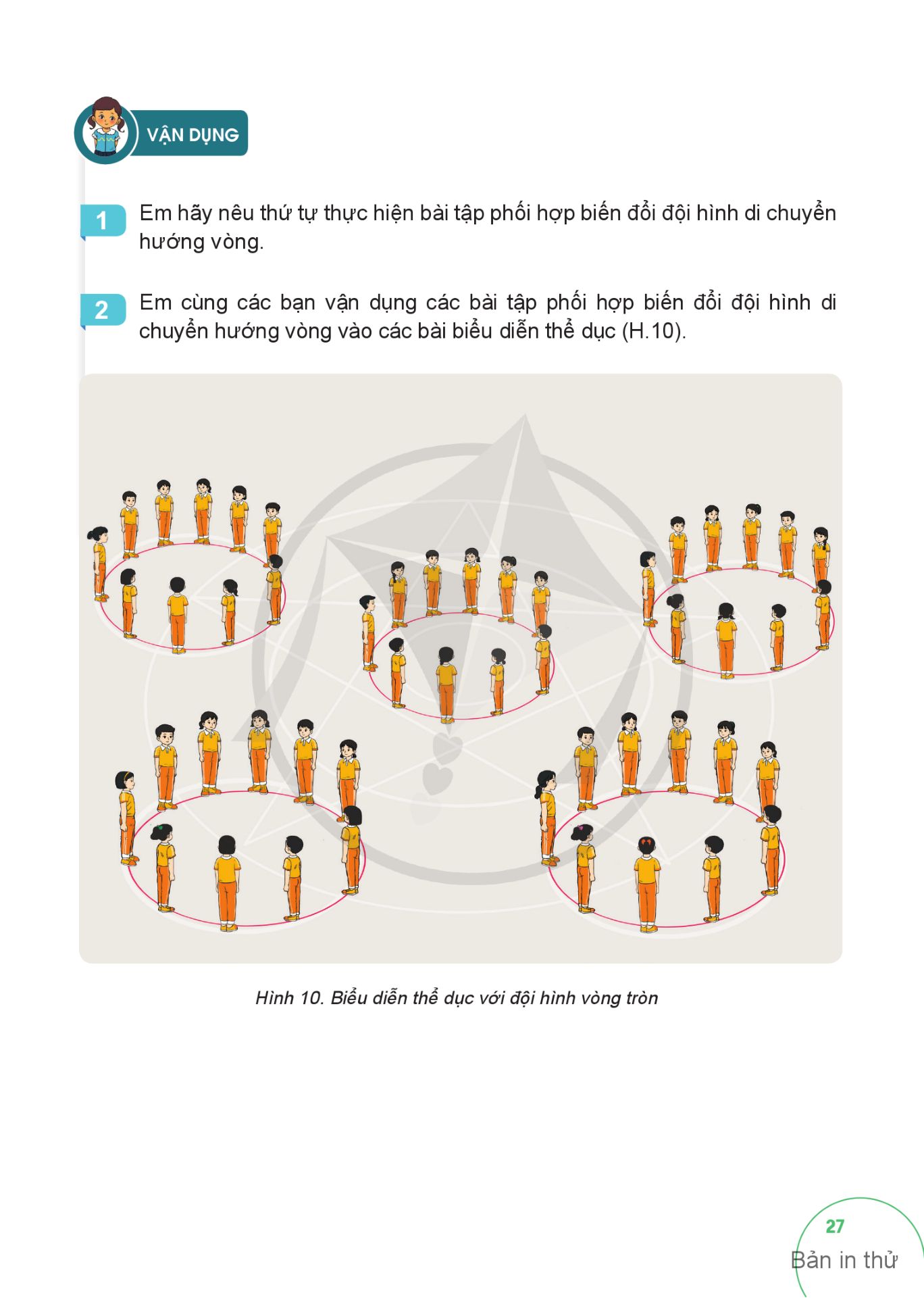 VẬN DỤNG

1 Em hãy nêu thứ tự thực hiện bài tập phối hợp biến đổi đội hình di chuyển hướng vòng.

2 Em cùng các bạn vận dụng các bài tập phối hợp biến đổi đội hình di chuyển hướng vòng vào các bài biểu diễn thể dục (H.10).

Hình 10. Biểu diễn thể dục với đội hình vòng tròn

27

Bản in thử