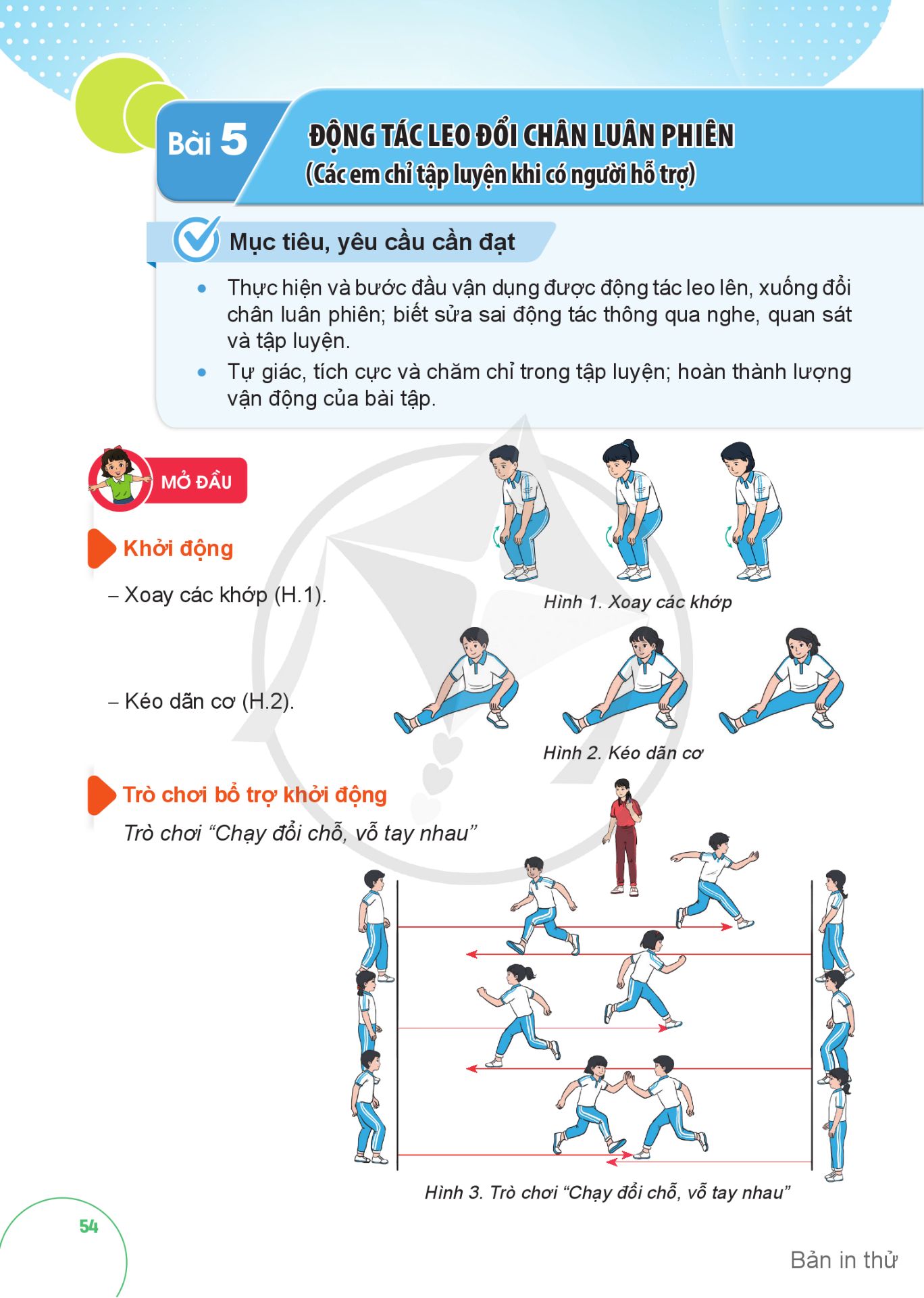 Bài 5

ĐỘNG TÁC LEO ĐỔI CHÂN LUÂN PHIÊN
(Các em chỉ tập luyện khi có người hỗ trợ)

Mục tiêu, yêu cầu cần đạt

• Thực hiện và bước đầu vận dụng được động tác leo lên, xuống đổi chân luân phiên; biết sửa sai động tác thông qua nghe, quan sát và tập luyện.
• Tự giác, tích cực và chăm chỉ trong tập luyện; hoàn thành lượng vận động của bài tập.

MỞ ĐẦU

Khởi động

– Xoay các khớp (H.1).

Hình 1. Xoay các khớp

– Kéo dãn cơ (H.2).

Hình 2. Kéo dãn cơ

Trò chơi bổ trợ khởi động

Trò chơi “Chạy đổi chỗ, vỗ tay nhau”

Hình 3. Trò chơi “Chạy đổi chỗ, vỗ tay nhau”

54

Bản in thử