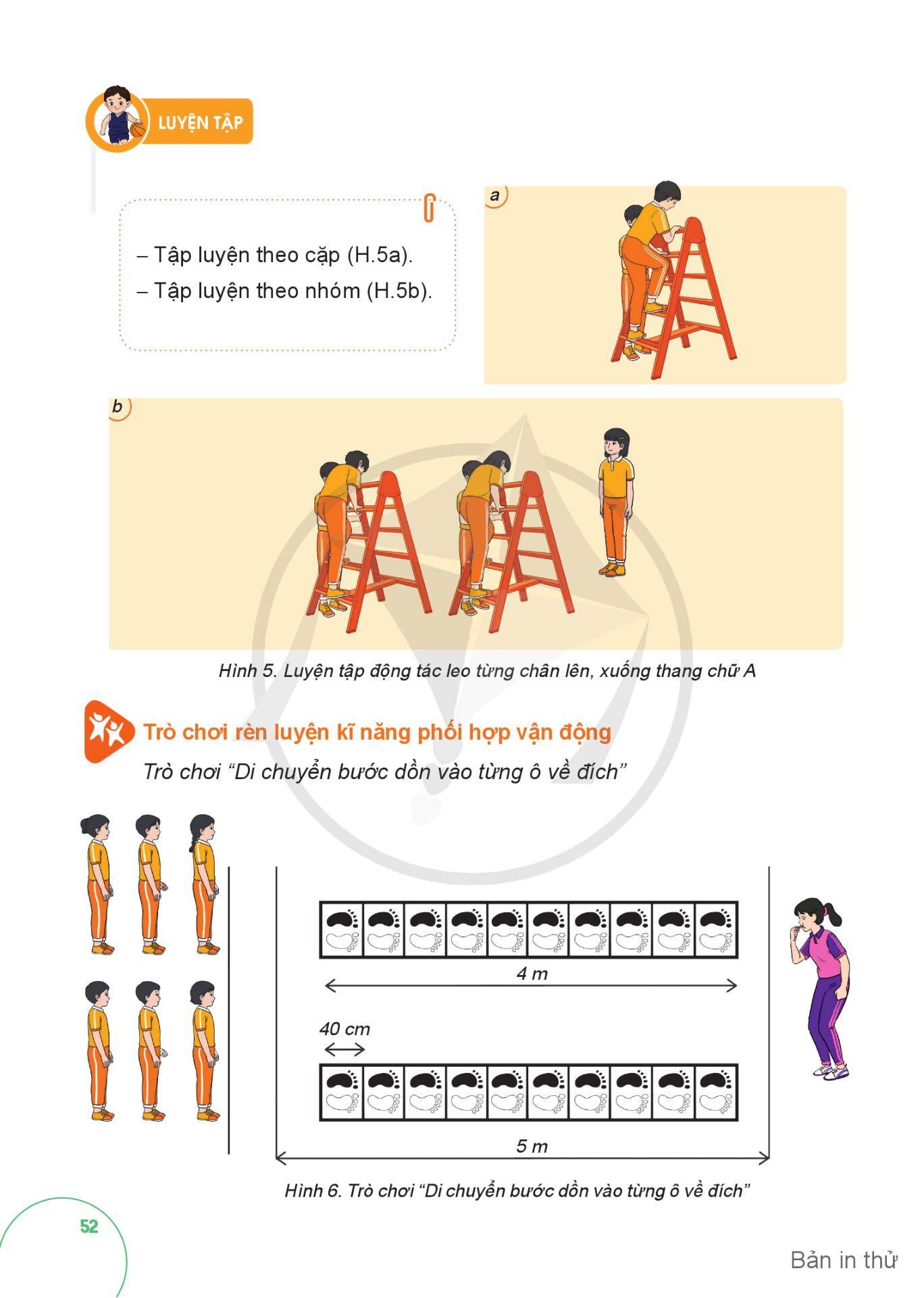 LUYỆN TẬP

– Tập luyện theo cặp (H.5a).
– Tập luyện theo nhóm (H.5b).

a

b

Hình 5. Luyện tập động tác leo từng chân lên, xuống thang chữ A

Trò chơi rèn luyện kĩ năng phối hợp vận động

Trò chơi “Di chuyển bước dồn vào từng ô về đích”

4 m

40 cm

5 m

Hình 6. Trò chơi “Di chuyển bước dồn vào từng ô về đích”

52

Bản in thử