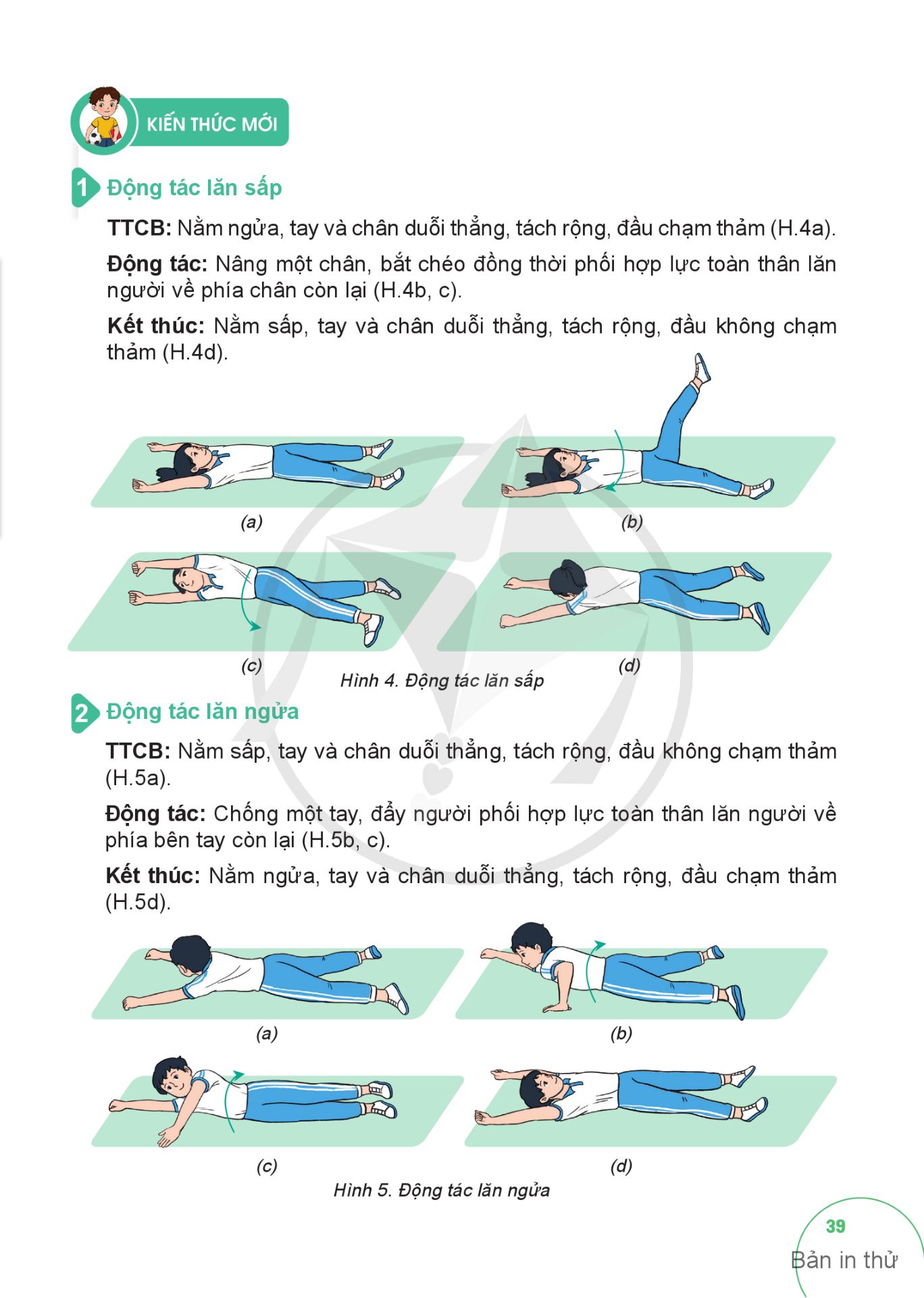 KIẾN THỨC MỚI

1 Động tác lăn sấp

TTCB: Nằm ngửa, tay và chân duỗi thẳng, tách rộng, đầu chạm thảm (H.4a).

Động tác: Nâng một chân, bắt chéo đồng thời phối hợp lực toàn thân lăn người về phía chân còn lại (H.4b, c).

Kết thúc: Nằm sấp, tay và chân duỗi thẳng, tách rộng, đầu không chạm thảm (H.4d).

(a)

(b)

(c)

(d)

Hình 4. Động tác lăn sấp

2 Động tác lăn ngửa

TTCB: Nằm sấp, tay và chân duỗi thẳng, tách rộng, đầu không chạm thảm (H.5a).

Động tác: Chống một tay, đẩy người phối hợp lực toàn thân lăn người về phía bên tay còn lại (H.5b, c).

Kết thúc: Nằm ngửa, tay và chân duỗi thẳng, tách rộng, đầu chạm thảm (H.5d).

(a)

(b)

(c)

(d)

Hình 5. Động tác lăn ngửa

39

Bản in thử