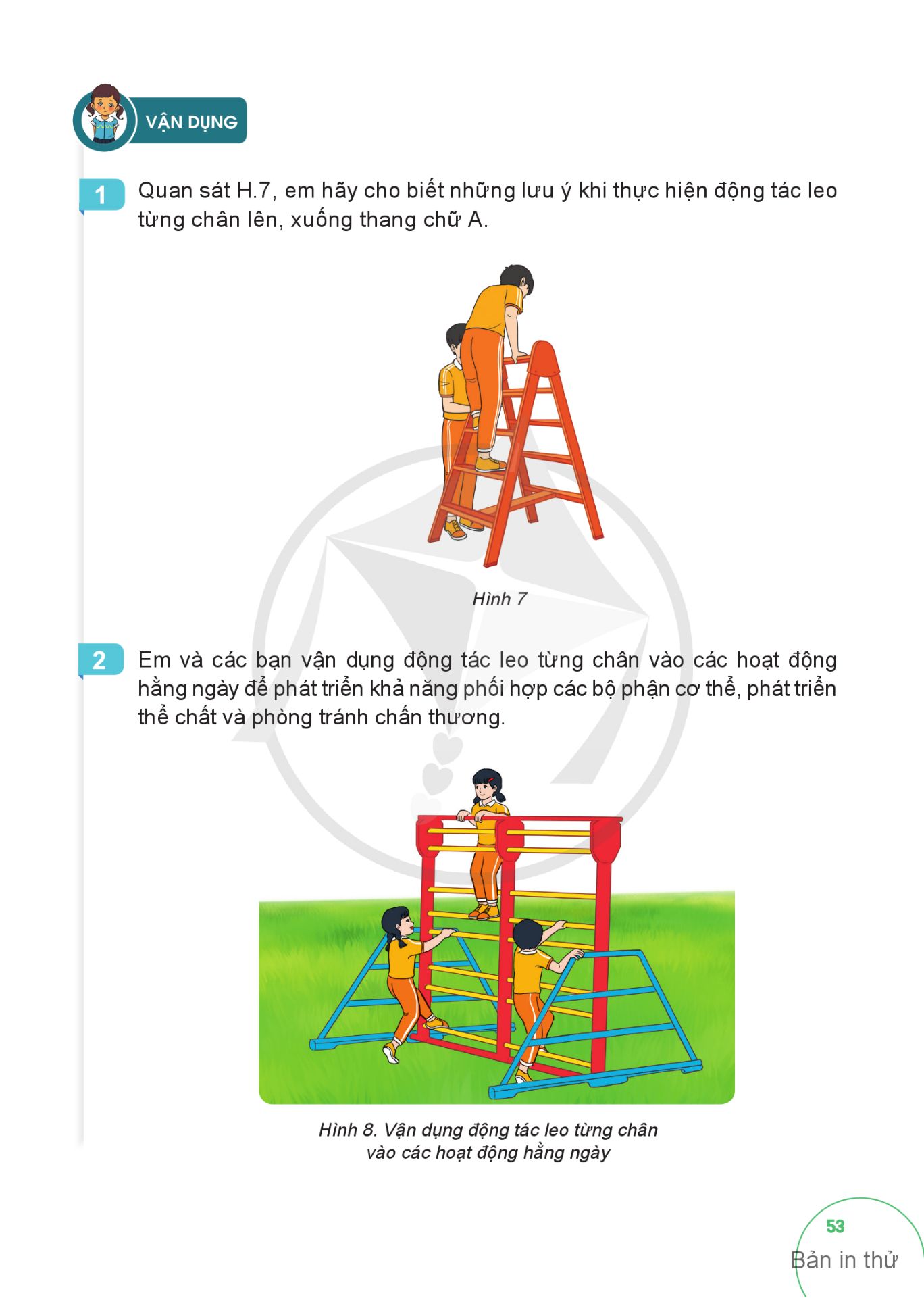 VẬN DỤNG

1 Quan sát H.7, em hãy cho biết những lưu ý khi thực hiện động tác leo từng chân lên, xuống thang chữ A.

Hình 7

2 Em và các bạn vận dụng động tác leo từng chân vào các hoạt động hằng ngày để phát triển khả năng phối hợp các bộ phận cơ thể, phát triển thể chất và phòng tránh chấn thương.

Hình 8. Vận dụng động tác leo từng chân vào các hoạt động hằng ngày

53

Bản in thử