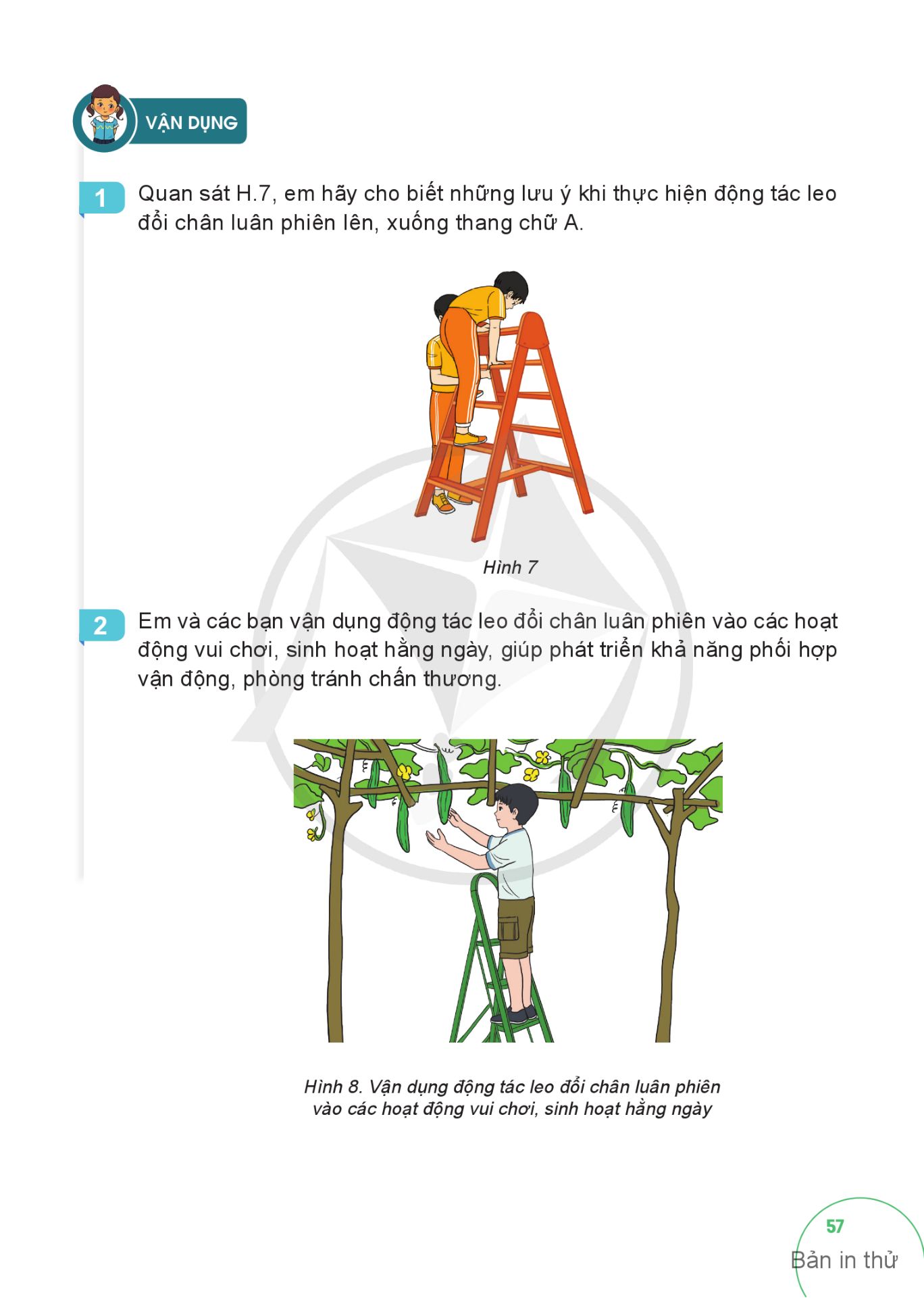 VẬN DỤNG

1 Quan sát H.7, em hãy cho biết những lưu ý khi thực hiện động tác leo đổi chân luân phiên lên, xuống thang chữ A.

Hình 7

2 Em và các bạn vận dụng động tác leo đổi chân luân phiên vào các hoạt động vui chơi, sinh hoạt hằng ngày, giúp phát triển khả năng phối hợp vận động, phòng tránh chấn thương.

Hình 8. Vận dụng động tác leo đổi chân luân phiên vào các hoạt động vui chơi, sinh hoạt hằng ngày

57

Bản in thử