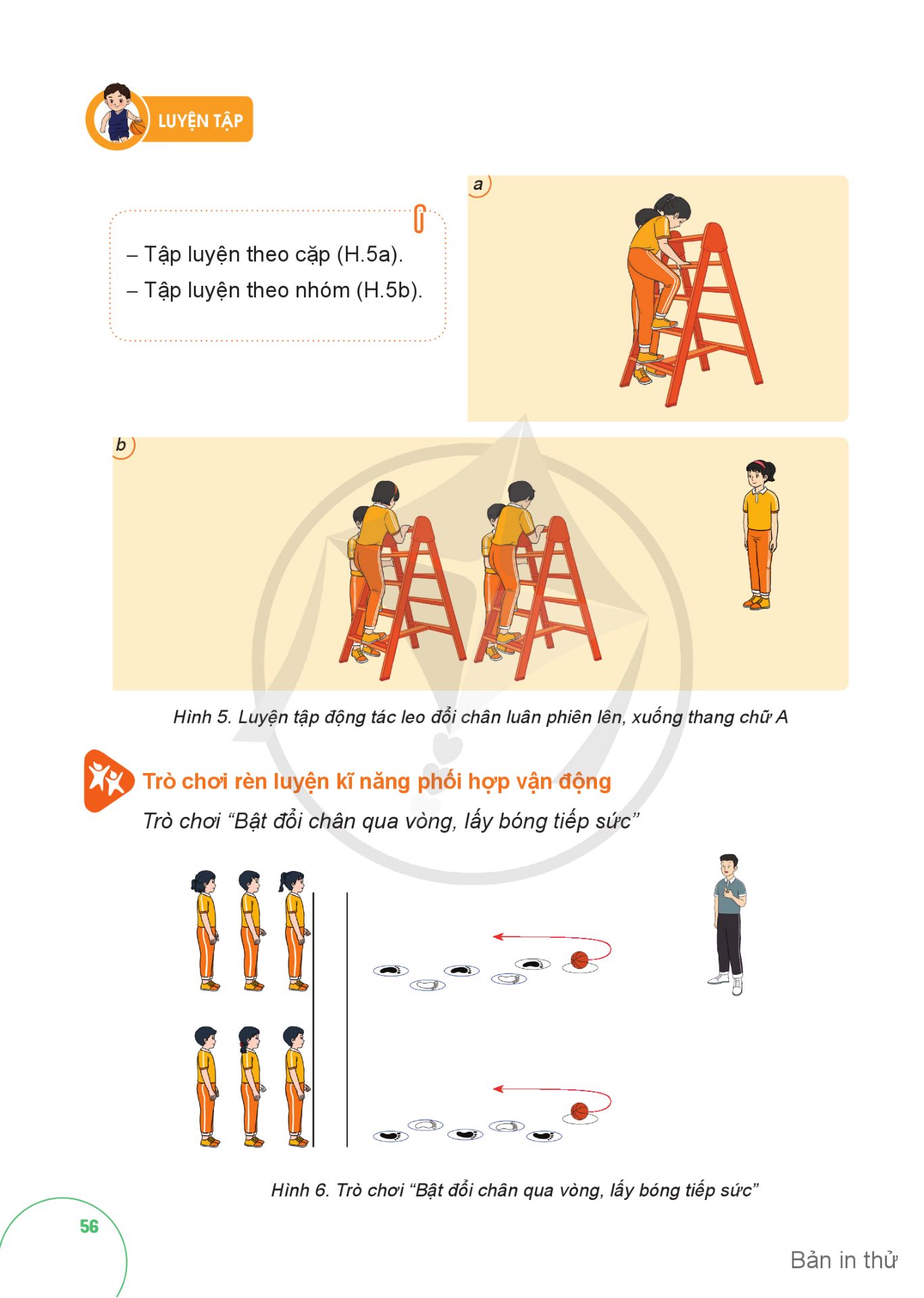 LUYỆN TẬP

– Tập luyện theo cặp (H.5a).
– Tập luyện theo nhóm (H.5b).

a

b

Hình 5. Luyện tập động tác leo đổi chân luân phiên lên, xuống thang chữ A

Trò chơi rèn luyện kĩ năng phối hợp vận động

Trò chơi “Bật đổi chân qua vòng, lấy bóng tiếp sức”

Hình 6. Trò chơi “Bật đổi chân qua vòng, lấy bóng tiếp sức”

56

Bản in thử