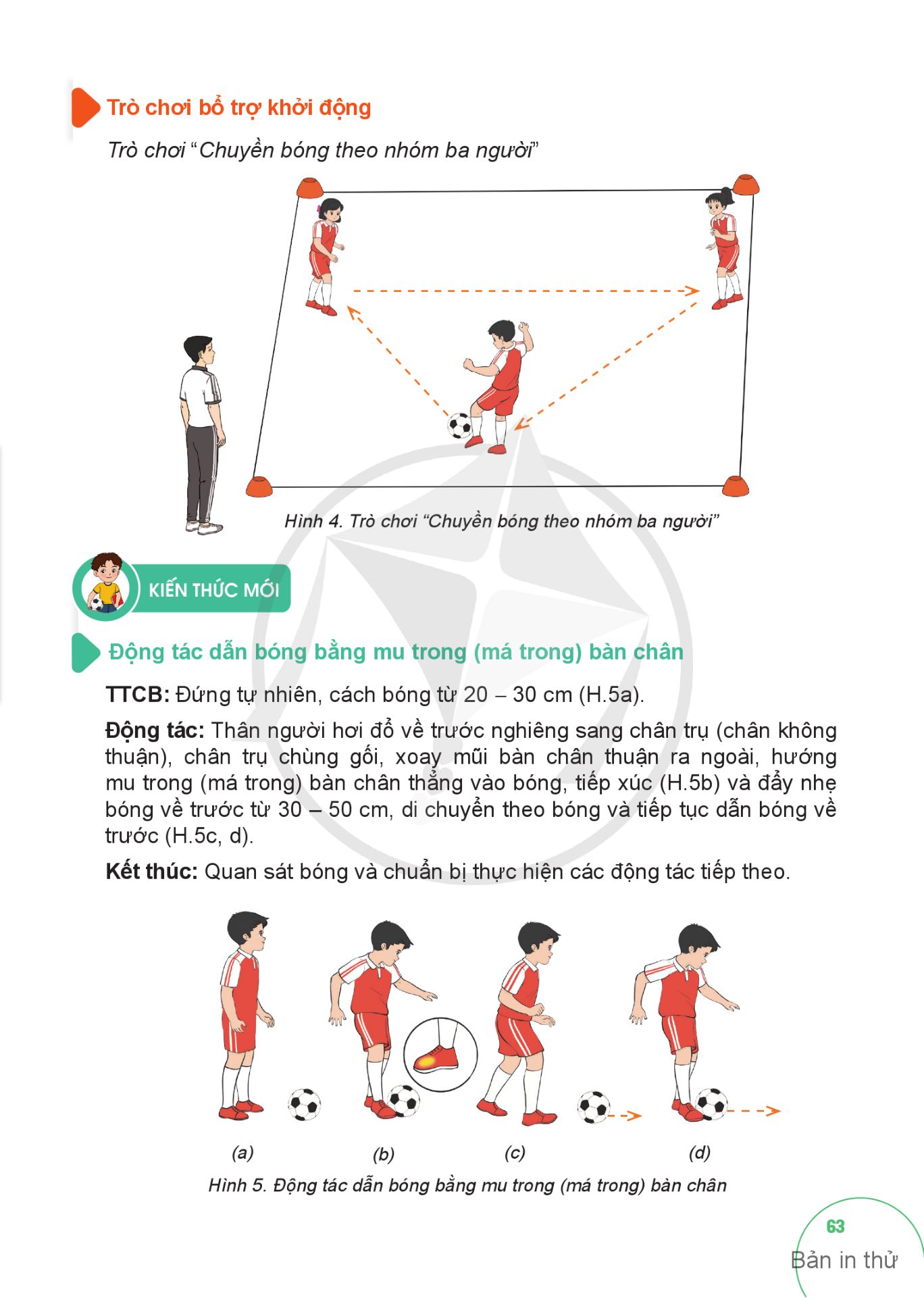 Trò chơi bổ trợ khởi động

Trò chơi "Chuyền bóng theo nhóm ba người"

Hình 4. Trò chơi "Chuyền bóng theo nhóm ba người"

KIẾN THỨC MỚI

Động tác dẫn bóng bằng mu trong (má trong) bàn chân

TTCB: Đứng tự nhiên, cách bóng từ 20 – 30 cm (H.5a).

Động tác: Thân người hơi đổ về trước nghiêng sang chân trụ (chân không thuận), chân trụ chùng gối, xoay mũi bàn chân thuận ra ngoài, hướng mu trong (má trong) bàn chân thẳng vào bóng, tiếp xúc (H.5b) và đẩy nhẹ bóng về trước từ 30 – 50 cm, di chuyển theo bóng và tiếp tục dẫn bóng về trước (H.5c, d).

Kết thúc: Quan sát bóng và chuẩn bị thực hiện các động tác tiếp theo.

(a) (b) (c) (d)

Hình 5. Động tác dẫn bóng bằng mu trong (má trong) bàn chân

63

Bản in thử