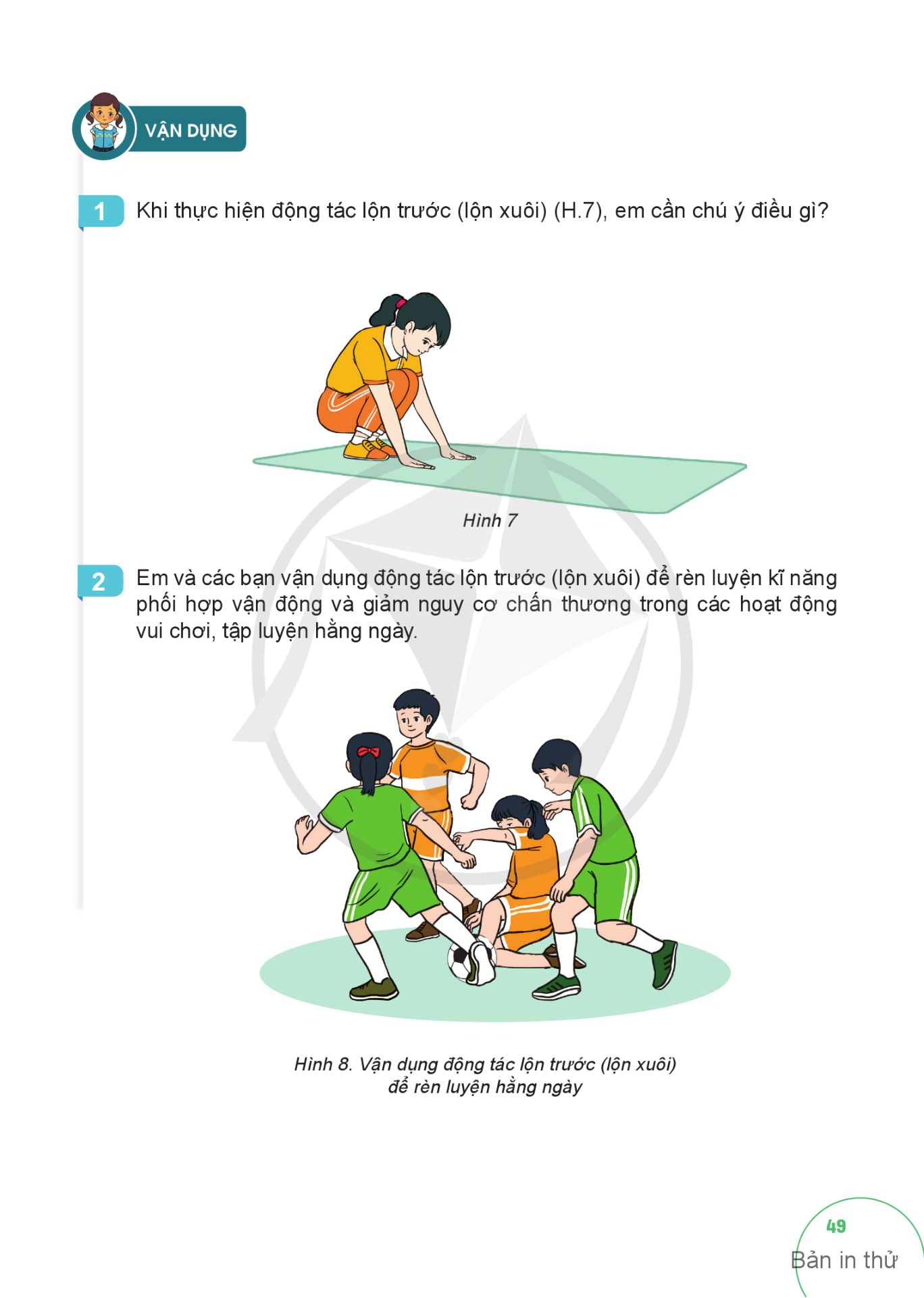 VẬN DỤNG

1 Khi thực hiện động tác lộn trước (lộn xuôi) (H.7), em cần chú ý điều gì?

Hình 7

2 Em và các bạn vận dụng động tác lộn trước (lộn xuôi) để rèn luyện kĩ năng phối hợp vận động và giảm nguy cơ chấn thương trong các hoạt động vui chơi, tập luyện hằng ngày.

Hình 8. Vận dụng động tác lộn trước (lộn xuôi) để rèn luyện hằng ngày

49
Bản in thử