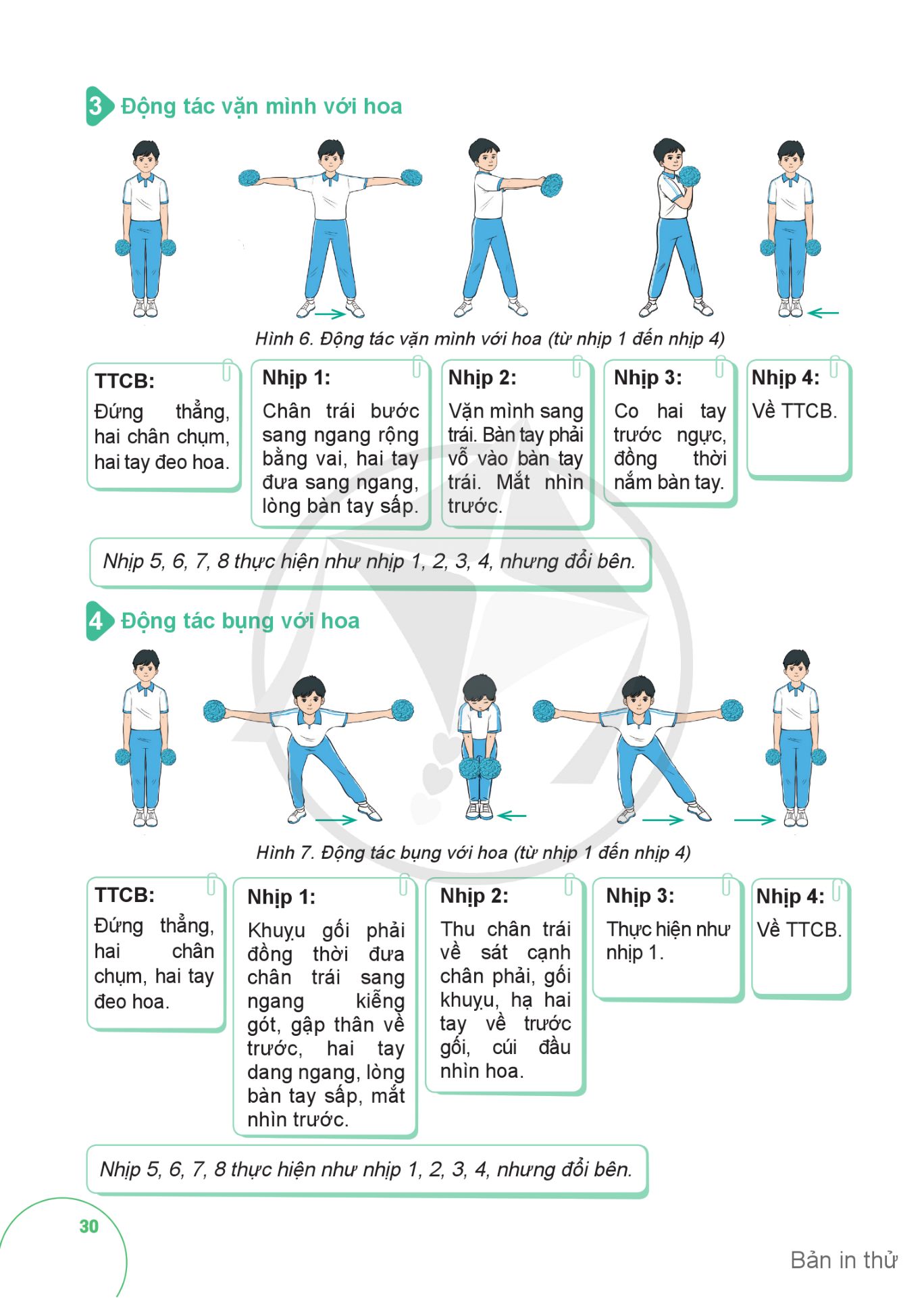 3 Động tác vặn mình với hoa

Hình 6. Động tác vặn mình với hoa (từ nhịp 1 đến nhịp 4)

TTCB:
Đứng thẳng, hai chân chụm, hai tay đeo hoa.

Nhịp 1:
Chân trái bước sang ngang rộng bằng vai, hai tay đưa sang ngang, lòng bàn tay sấp.

Nhịp 2:
Vặn mình sang trái. Bàn tay phải vỗ vào bàn tay trái. Mắt nhìn trước.

Nhịp 3:
Co hai tay trước ngực, đồng thời nắm bàn tay.

Nhịp 4:
Về TTCB.

Nhịp 5, 6, 7, 8 thực hiện như nhịp 1, 2, 3, 4, nhưng đổi bên.

4 Động tác bụng với hoa

Hình 7. Động tác bụng với hoa (từ nhịp 1 đến nhịp 4)

TTCB:
Đứng thẳng, hai chân chụm, hai tay đeo hoa.

Nhịp 1:
Khuỵu gối phải đồng thời đưa chân trái sang ngang kiễng gót, gập thân về trước, hai tay dang ngang, lòng bàn tay sấp, mắt nhìn trước.

Nhịp 2:
Thu chân trái về sát cạnh chân phải, gối khuỵu, hạ hai tay về trước gối, cúi đầu nhìn hoa.

Nhịp 3:
Thực hiện như nhịp 1.

Nhịp 4:
Về TTCB.

Nhịp 5, 6, 7, 8 thực hiện như nhịp 1, 2, 3, 4, nhưng đổi bên.

30

Bản in thử