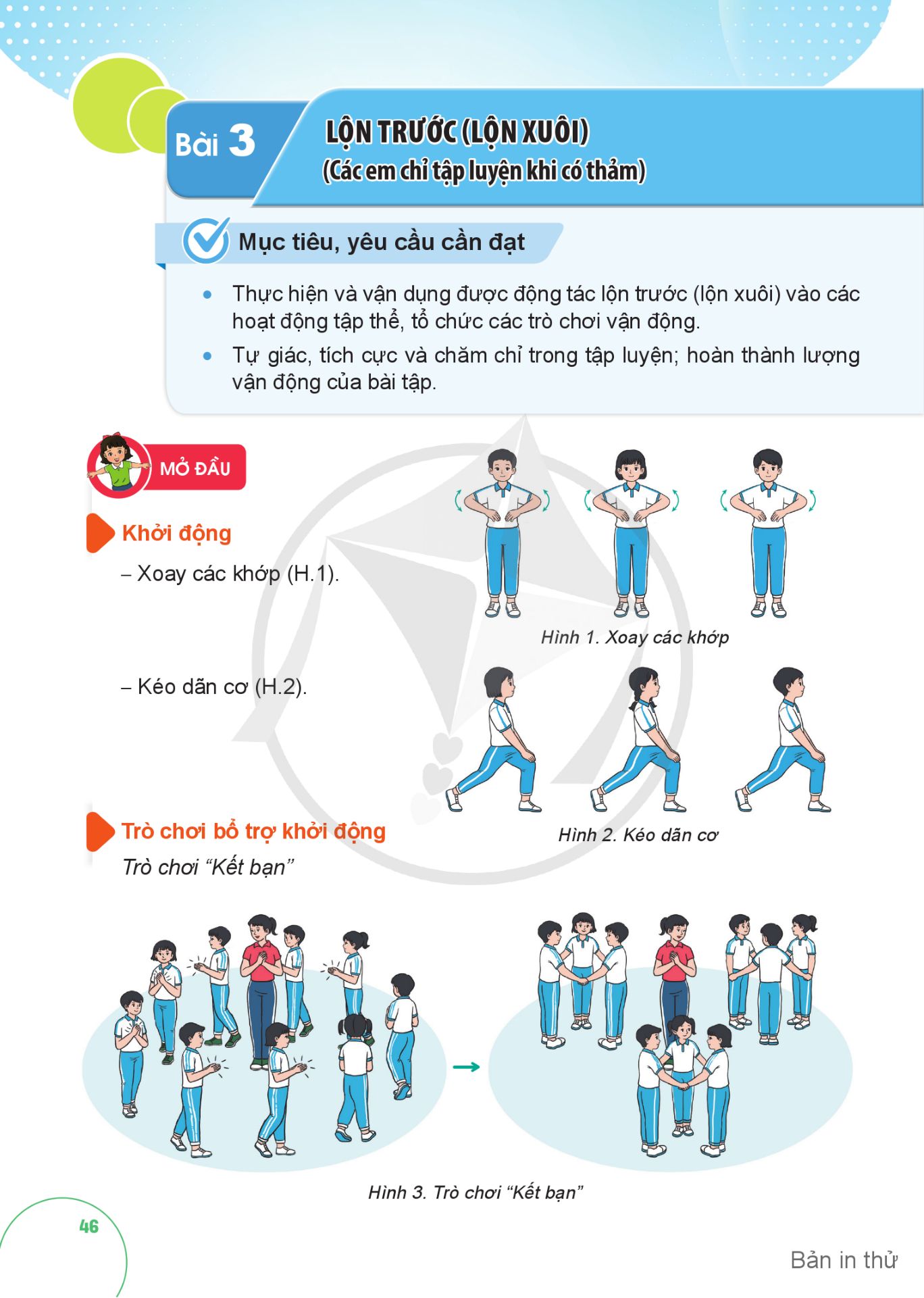 Bài 3

LỘN TRƯỚC (LỘN XUÔI)
(Các em chỉ tập luyện khi có thảm)

Mục tiêu, yêu cầu cần đạt

• Thực hiện và vận dụng được động tác lộn trước (lộn xuôi) vào các hoạt động tập thể, tổ chức các trò chơi vận động.
• Tự giác, tích cực và chăm chỉ trong tập luyện; hoàn thành lượng vận động của bài tập.

MỞ ĐẦU

Khởi động

– Xoay các khớp (H.1).

Hình 1. Xoay các khớp

– Kéo dãn cơ (H.2).

Hình 2. Kéo dãn cơ

Trò chơi bổ trợ khởi động

Trò chơi “Kết bạn”

Hình 3. Trò chơi “Kết bạn”

46

Bản in thử