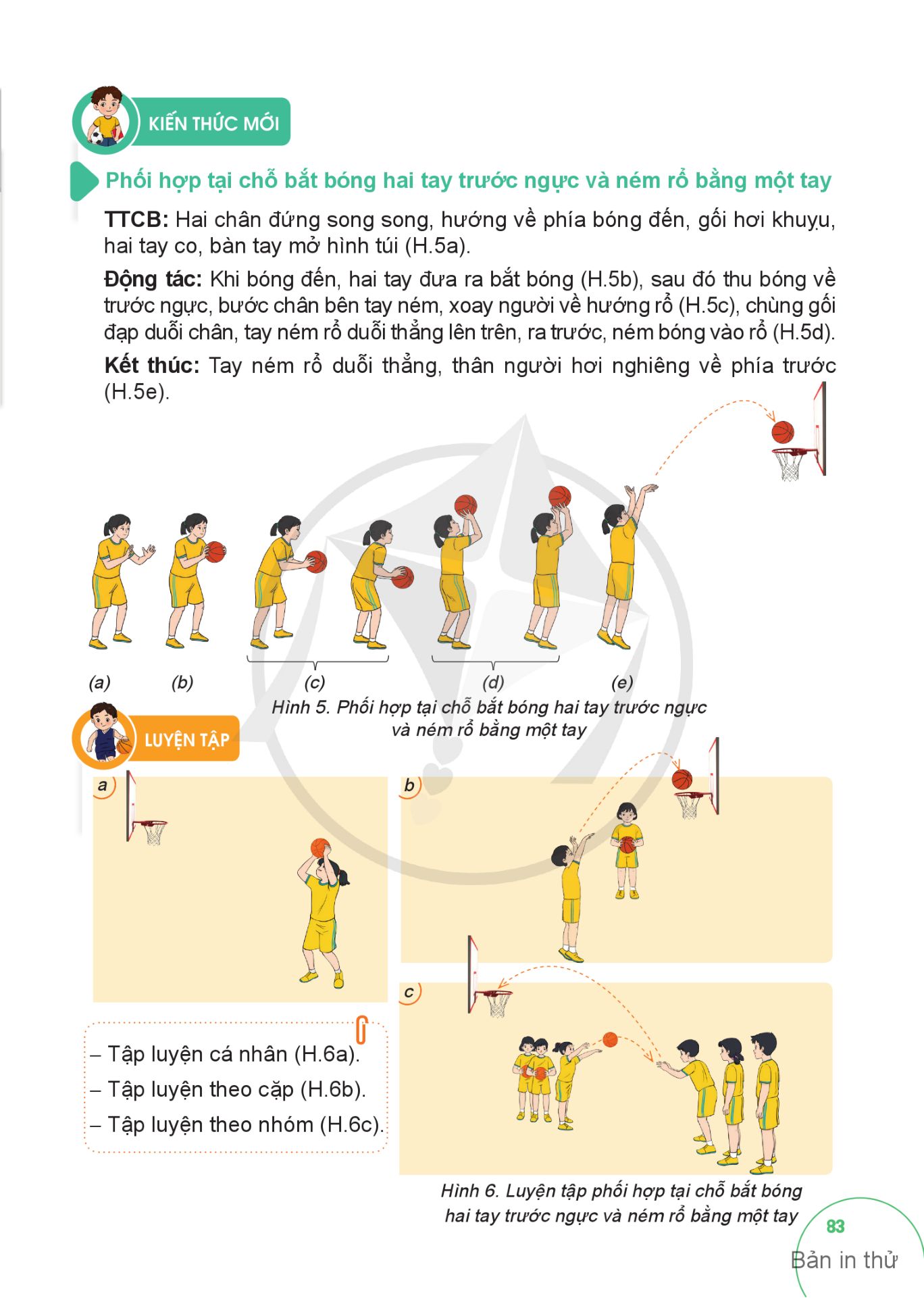 KIẾN THỨC MỚI

Phối hợp tại chỗ bắt bóng hai tay trước ngực và ném rổ bằng một tay

TTCB: Hai chân đứng song song, hướng về phía bóng đến, gối hơi khuỵu, hai tay co, bàn tay mở hình túi (H.5a).

Động tác: Khi bóng đến, hai tay đưa ra bắt bóng (H.5b), sau đó thu bóng về trước ngực, bước chân bên tay ném, xoay người về hướng rổ (H.5c), chùng gối đạp duỗi chân, tay ném rổ duỗi thẳng lên trên, ra trước, ném bóng vào rổ (H.5d).

Kết thúc: Tay ném rổ duỗi thẳng, thân người hơi nghiêng về phía trước (H.5e).

(a) (b) (c) (d) (e)

Hình 5. Phối hợp tại chỗ bắt bóng hai tay trước ngực và ném rổ bằng một tay

LUYỆN TẬP

a

b

c

– Tập luyện cá nhân (H.6a).
– Tập luyện theo cặp (H.6b).
– Tập luyện theo nhóm (H.6c).

Hình 6. Luyện tập phối hợp tại chỗ bắt bóng hai tay trước ngực và ném rổ bằng một tay

83

Bản in thử